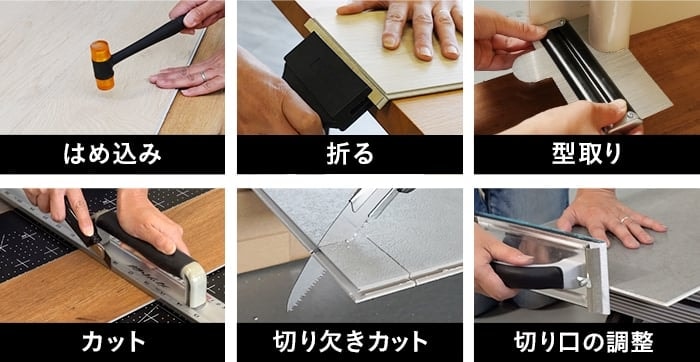 はめ込み

折る

型取り

カット

切り欠きカット

切り口の調整