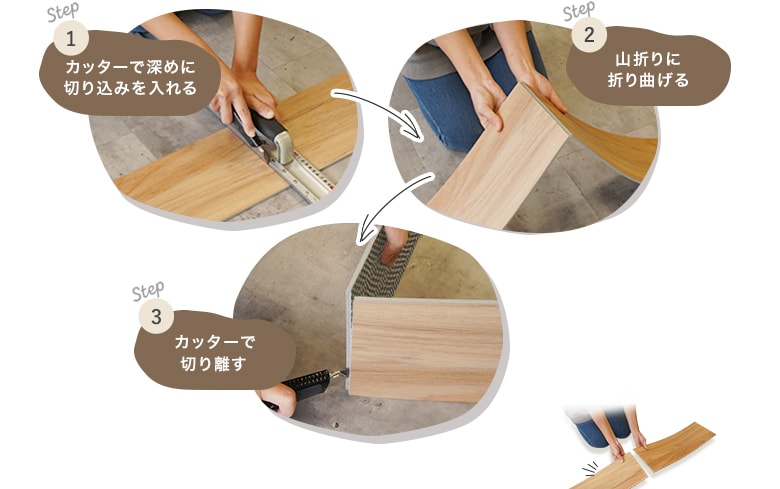 Step
1
カッターで深めに切り込みを入れる

Step
2
山折りに折り曲げる

Step
3
カッターで切り離す