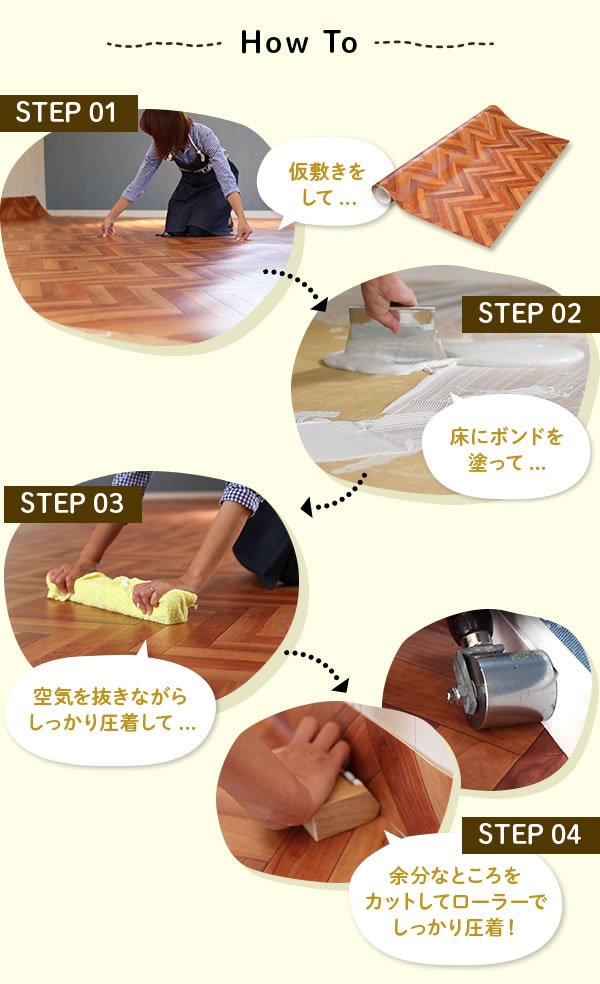 How To

STEP 01

仮敷きをして…

STEP 02

床にボンドを塗って…

STEP 03

空気を抜きながらしっかり圧着して…

STEP 04

余分なところをカットしてローラーでしっかり圧着！