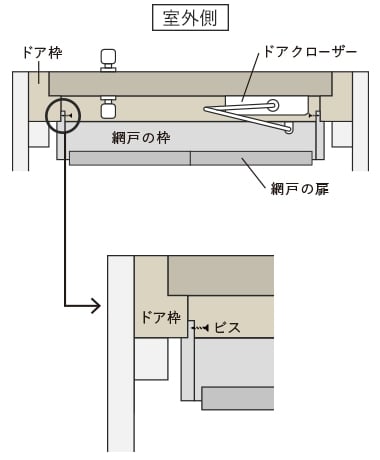 室外側

ドア枠

ドアクローザー

網戸の枠

網戸の扉

ドア枠

ビス