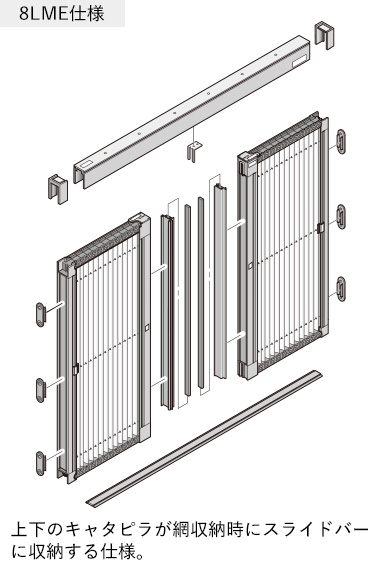 8LME仕様

上下のキャタピラが網収納時にスライドバーに収納する仕様。