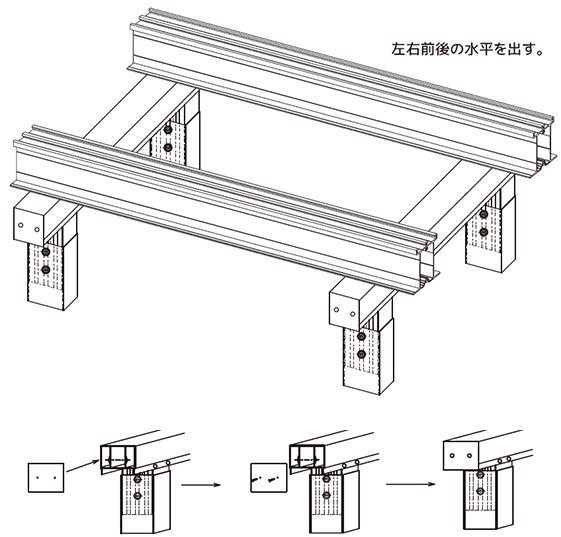 左右前後の水平を出す。