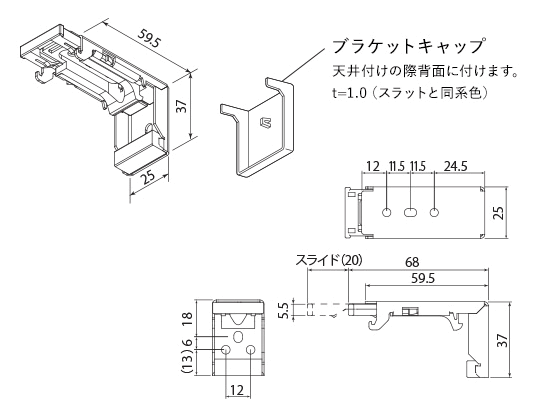 59.5
37
25

ブラケットキャップ
天井付けの際背面に付けます。
t=1.0（スラットと同系色）

12　11.5　11.5　24.5
25

スライド(20)
68
59.5
5.5
37

18
6
(13)
12