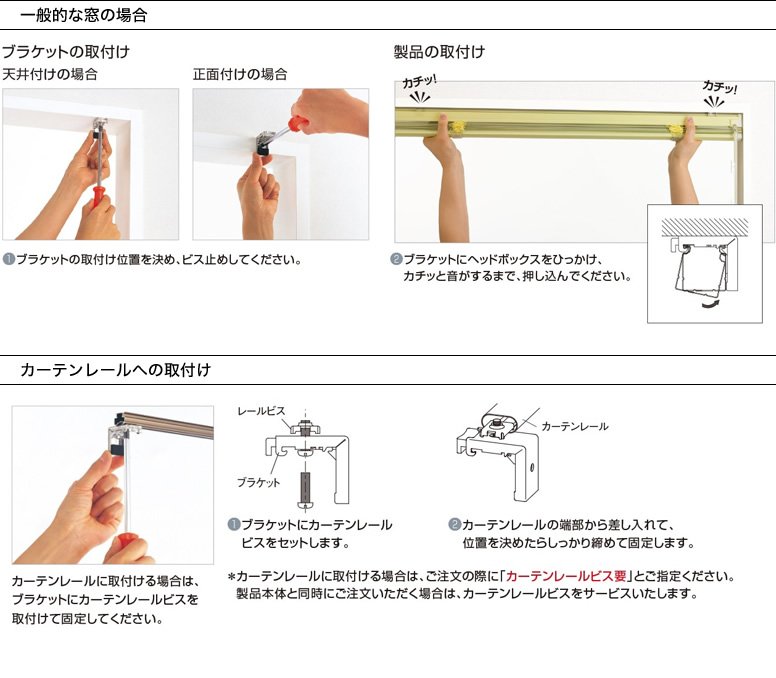 一般的な窓の場合

ブラケットの取付け

天井付けの場合

正面付けの場合

❶ブラケットの取付け位置を決め、ビス止めしてください。

製品の取付け

カチッ!

カチッ!

❷ブラケットにヘッドボックスをひっかけ、カチッと音がするまで、押し込んでください。

カーテンレールへの取付け

カーテンレールに取付ける場合は、ブラケットにカーテンレールビスを取付けて固定してください。

レールビス

ブラケット

❶ブラケットにカーテンレールビスをセットします。

カーテンレール

❷カーテンレールの端部から差し入れて、位置を決めたらしっかり締めて固定します。

*カーテンレールに取付ける場合は、ご注文の際に「カーテンレールビス要」とご指定ください。製品本体と同時にご注文いただく場合は、カーテンレールビスをサービスいたします。