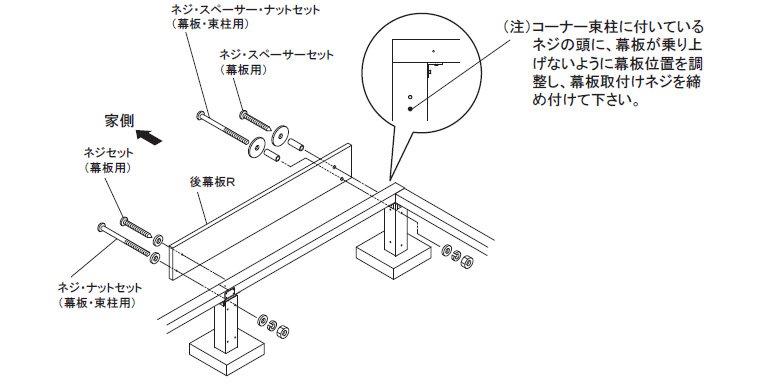 ネジ・スペーサー・ナットセット
（幕板・束柱用）

ネジ・スペーサーセット
（幕板用）

（注）コーナー束柱に付いているネジの頭に、幕板が乗り上げないように幕板位置を調整し、幕板取付けネジを締め付けて下さい。

家側

ネジセット
（幕板用）

後幕板R

ネジ・ナットセット
（幕板・束柱用）