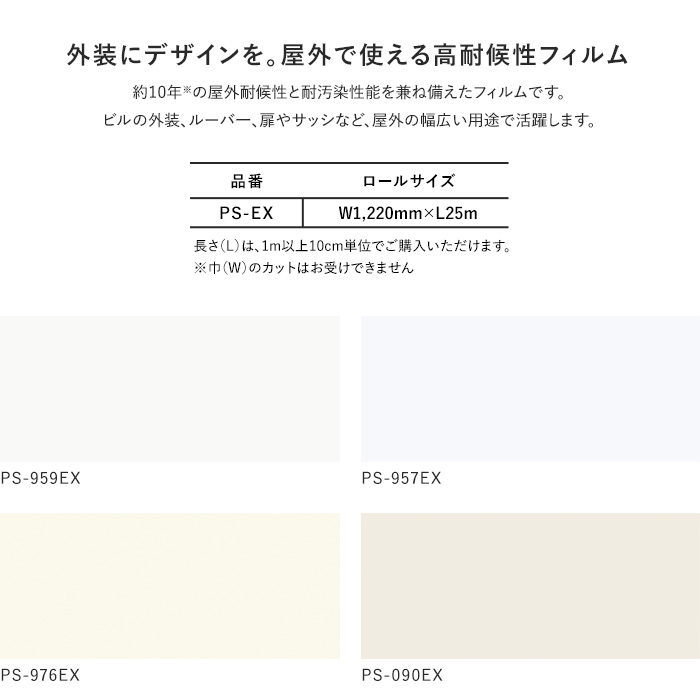 外装にデザインを。屋外で使える高耐候性フィルム

約10年※の屋外耐候性と耐汚染性能を兼ね備えたフィルムです。
ビルの外装、ルーバー、扉やサッシなど、屋外の幅広い用途で活躍します。

| 品番 | ロールサイズ |
|---|---|
| PS-EX | W1,220mm×L25m |

長さ(L)は、1m以上10cm単位でご購入いただけます。
※巾(W)のカットはお受けできません

PS-959EX

PS-957EX

PS-976EX

PS-090EX