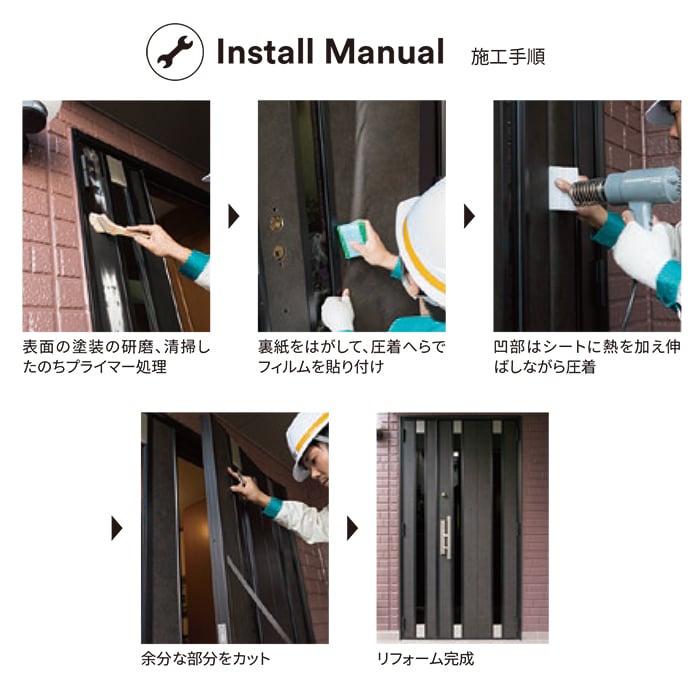 Install Manual 施工手順

表面の塗装の研磨、清掃したのちプライマー処理

裏紙をはがして、圧着へらでフィルムを貼り付け

凹部はシートに熱を加え伸ばしながら圧着

余分な部分をカット

リフォーム完成