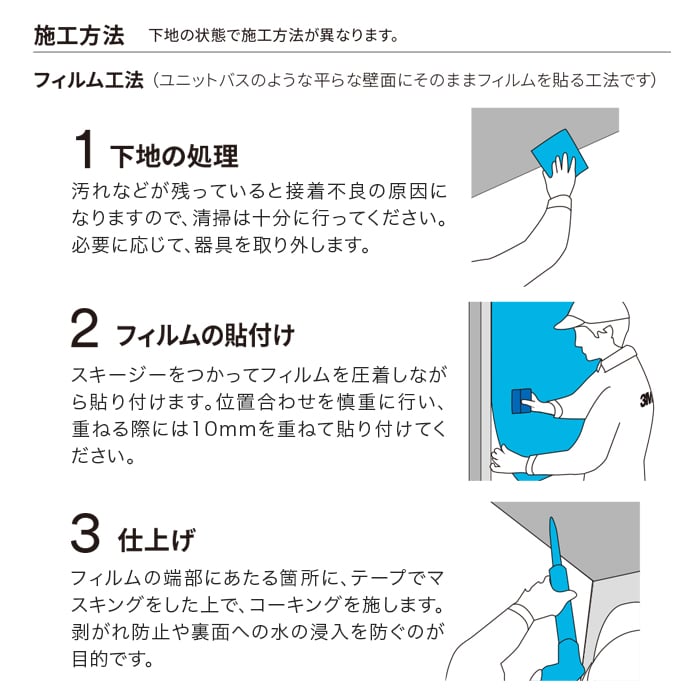 施工方法　下地の状態で施工方法が異なります。

フィルム工法（ユニットバスのような平らな壁面にそのままフィルムを貼る工法です）

1 下地の処理

汚れなどが残っていると接着不良の原因になりますので、清掃は十分に行ってください。必要に応じて、器具を取り外します。

2 フィルムの貼付け

スキージーをつかってフィルムを圧着しながら貼り付けます。位置合わせを慎重に行い、重ねる際には10mmを重ねて貼り付けてください。

3M

3 仕上げ

フィルムの端部にあたる箇所に、テープでマスキングをした上で、コーキングを施します。剥がれ防止や裏面への水の浸入を防ぐのが目的です。