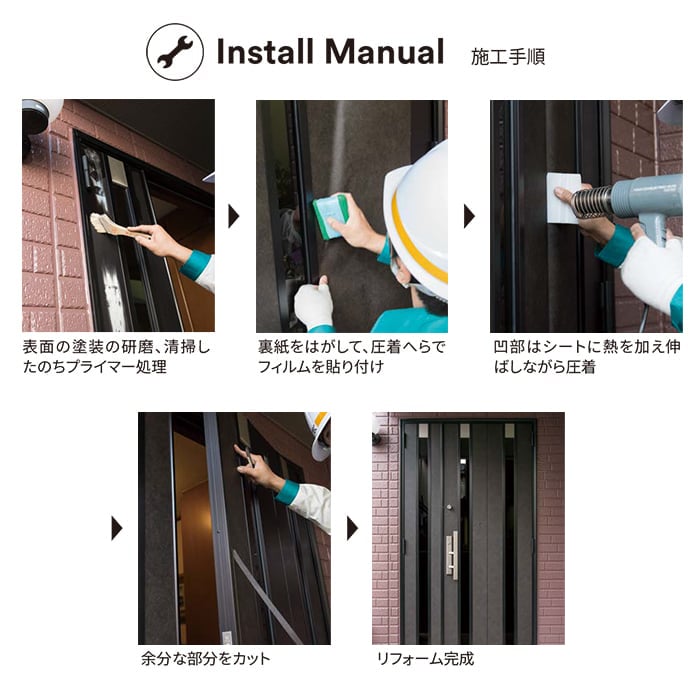 Install Manual 施工手順

表面の塗装の研磨、清掃したのちプライマー処理

裏紙をはがして、圧着へらでフィルムを貼り付け

凹部はシートに熱を加え伸ばしながら圧着

余分な部分をカット

リフォーム完成