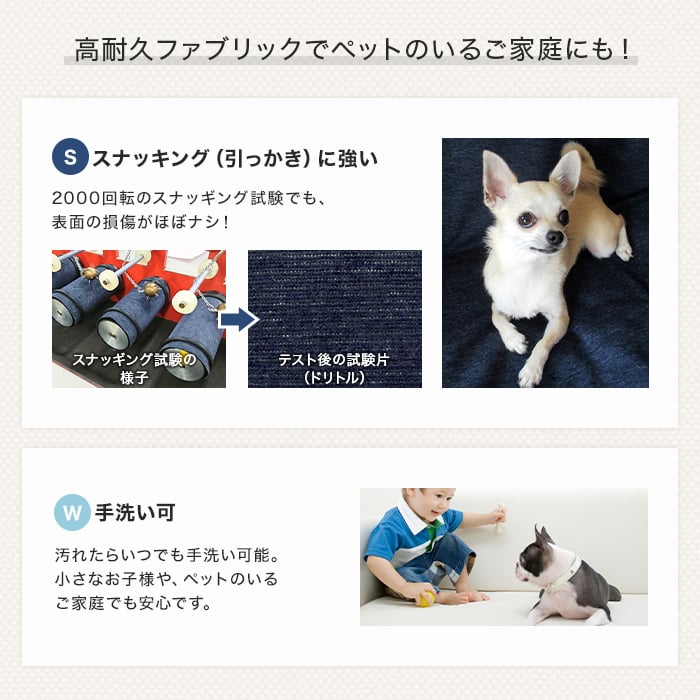 高耐久ファブリックでペットのいるご家庭にも！

S スナッキング（引っかき）に強い

2000回転のスナッギング試験でも、表面の損傷がほぼナシ！

スナッギング試験の様子

テスト後の試験片（ドリトル）

W 手洗い可

汚れたらいつでも手洗い可能。小さなお子様や、ペットのいるご家庭でも安心です。