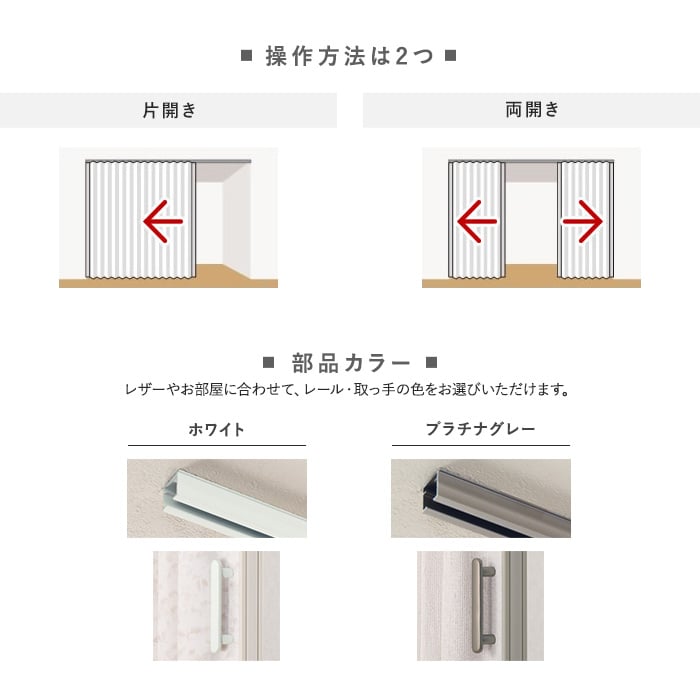 ■ 操作方法は2つ ■

片開き

両開き

■ 部品カラー ■

レザーやお部屋に合わせて、レール・取っ手の色をお選びいただけます。

ホワイト

プラチナグレー