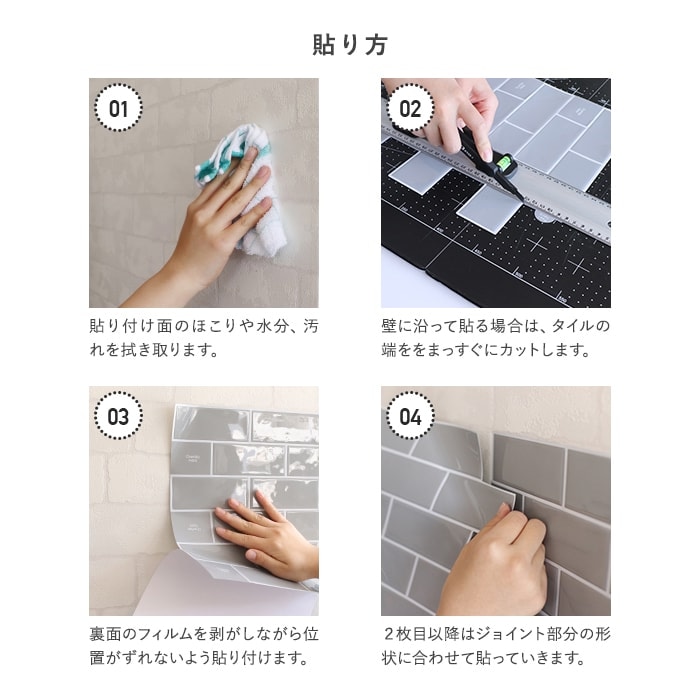 貼り方

01

貼り付け面のほこりや水分、汚れを拭き取ります。

02

壁に沿って貼る場合は、タイルの端ををまっすぐにカットします。

03

裏面のフィルムを剥がしながら位置がずれないよう貼り付けます。

04

２枚目以降はジョイント部分の形状に合わせて貼っていきます。