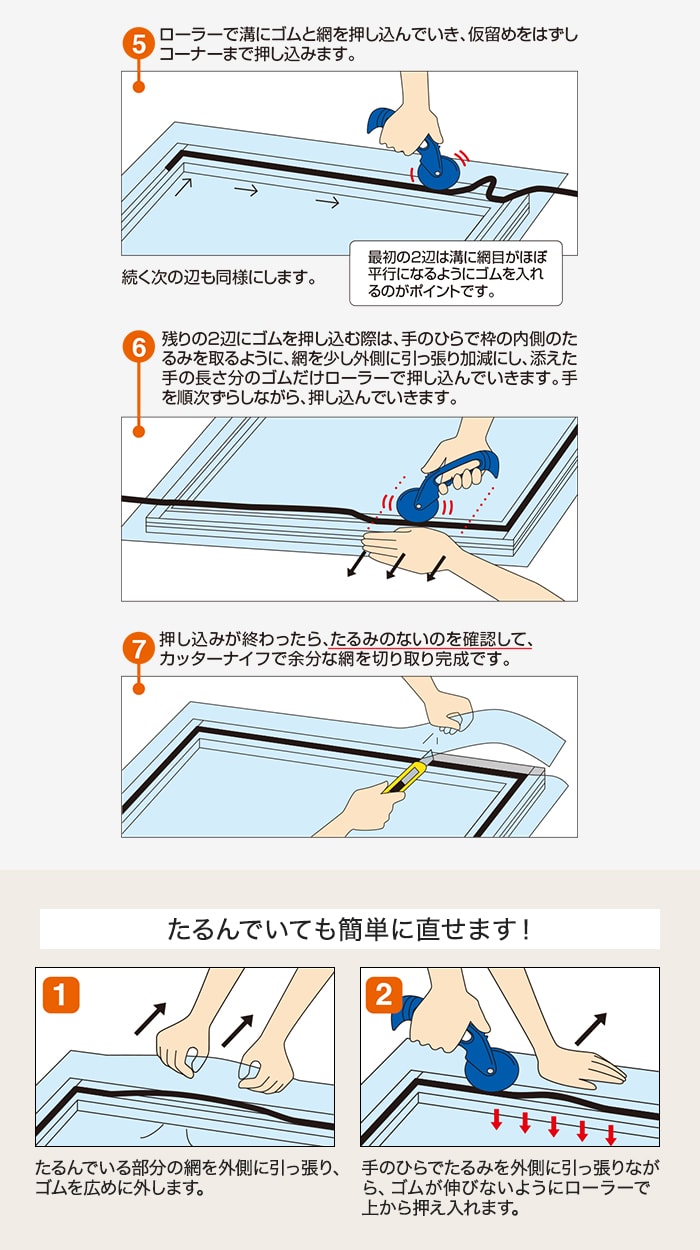 5 ローラーで溝にゴムと網を押し込んでいき、仮留めをはずしコーナーまで押し込みます。

続く次の辺も同様にします。

最初の2辺は溝に網目がほぼ平行になるようにゴムを入れるのがポイントです。

6 残りの2辺にゴムを押し込む際は、手のひらで枠の内側のたるみを取るように、網を少し外側に引っ張り加減にし、添えた手の長さ分のゴムだけローラーで押し込んでいきます。手を順次ずらしながら、押し込んでいきます。

7 押し込みが終わったら、たるみのないのを確認して、カッターナイフで余分な網を切り取り完成です。

たるんでいても簡単に直せます！

1

たるんでいる部分の網を外側に引っ張り、ゴムを広めに外します。

2

手のひらでたるみを外側に引っ張りながら、ゴムが伸びないようにローラーで上から押え入れます。