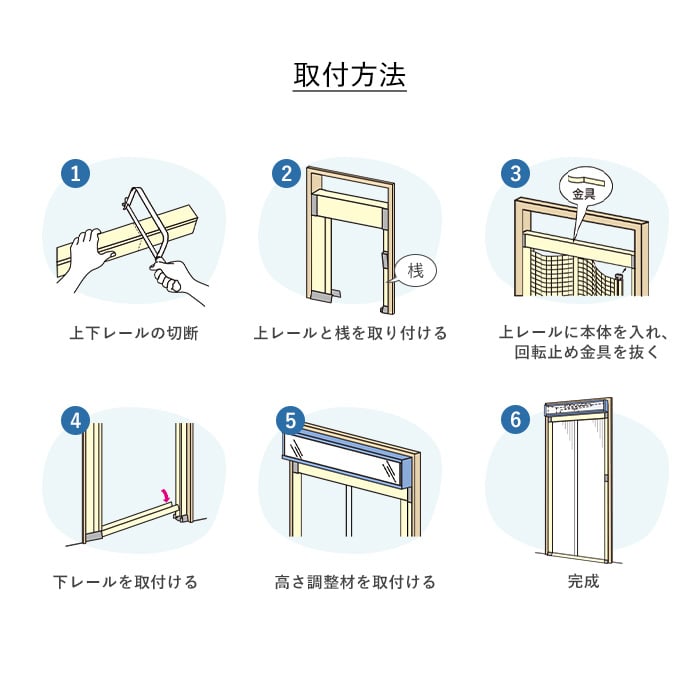 取付方法

1
上下レールの切断

2
桟
上レールと桟を取り付ける

3
金具
上レールに本体を入れ、回転止め金具を抜く

4
下レールを取付ける

5
高さ調整材を取付ける

6
完成