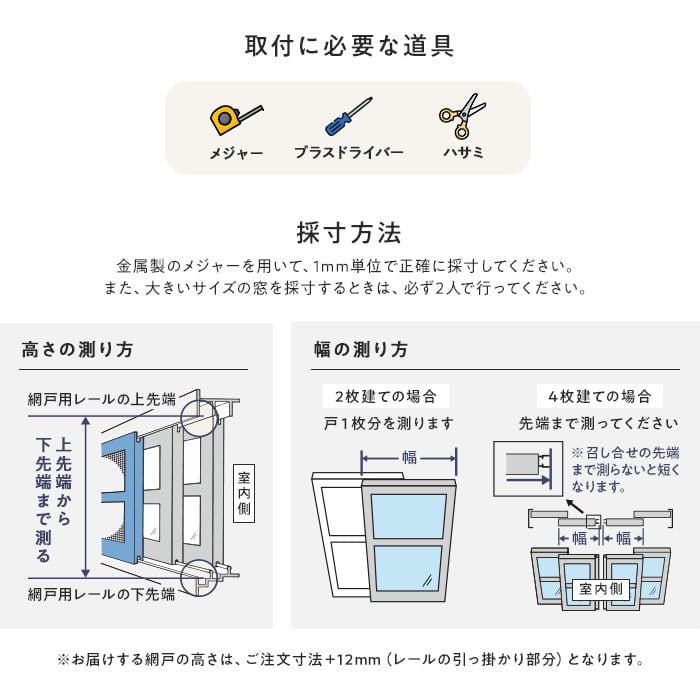 取付に必要な道具

メジャー　プラスドライバー　ハサミ

採寸方法

金属製のメジャーを用いて、1mm単位で正確に採寸してください。
また、大きいサイズの窓を採寸するときは、必ず2人で行ってください。

高さの測り方

網戸用レールの上先端

上先端から下先端まで測る

室内側

網戸用レールの下先端

幅の測り方

2枚建ての場合

戸1枚分を測ります

幅

4枚建ての場合

先端まで測ってください

※召し合せの先端まで測らないと短くなります。

幅　幅

室内側

※お届けする網戸の高さは、ご注文寸法+12mm（レールの引っ掛かり部分）となります。