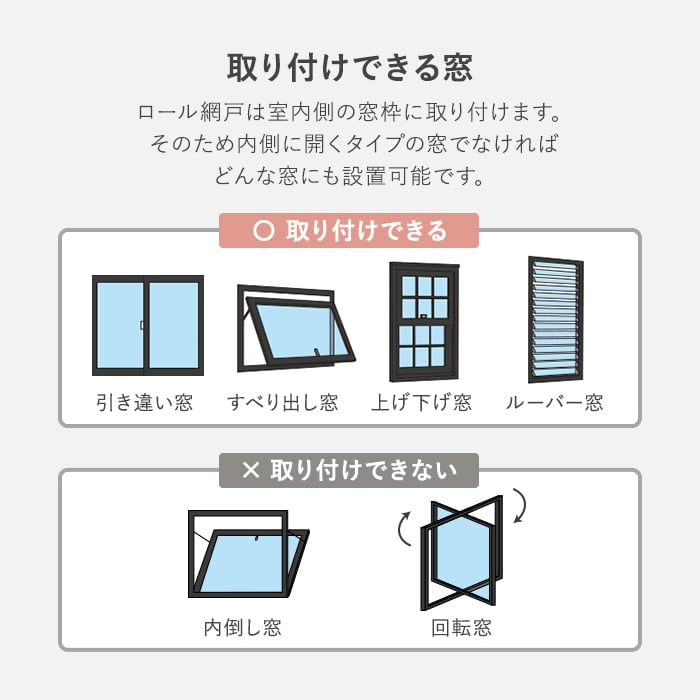 取り付けできる窓

ロール網戸は室内側の窓枠に取り付けます。
そのため内側に開くタイプの窓でなければ
どんな窓にも設置可能です。

○ 取り付けできる

引き違い窓　すべり出し窓　上げ下げ窓　ルーバー窓

× 取り付けできない

内倒し窓　回転窓