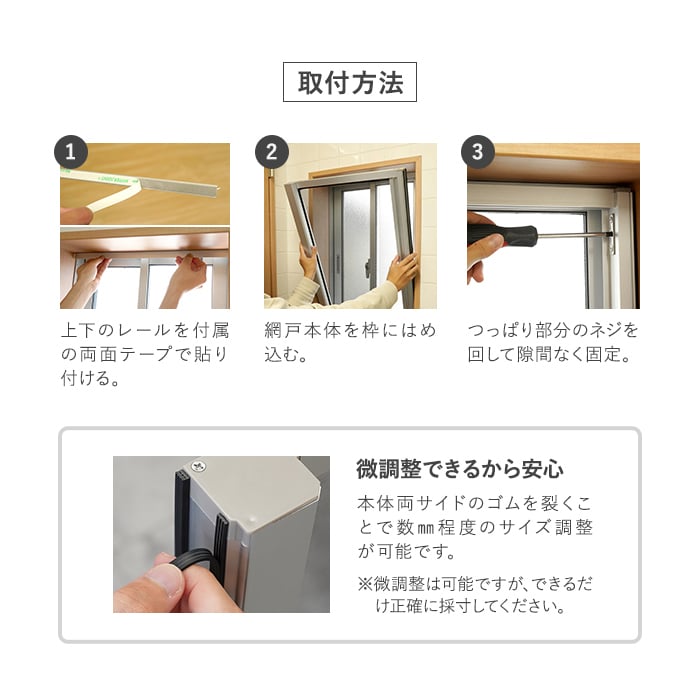 取付方法

1

上下のレールを付属の両面テープで貼り付ける。

2

網戸本体を枠にはめ込む。

3

つっぱり部分のネジを回して隙間なく固定。

微調整できるから安心

本体両サイドのゴムを裂くことで数㎜程度のサイズ調整が可能です。

※微調整は可能ですが、できるだけ正確に採寸してください。