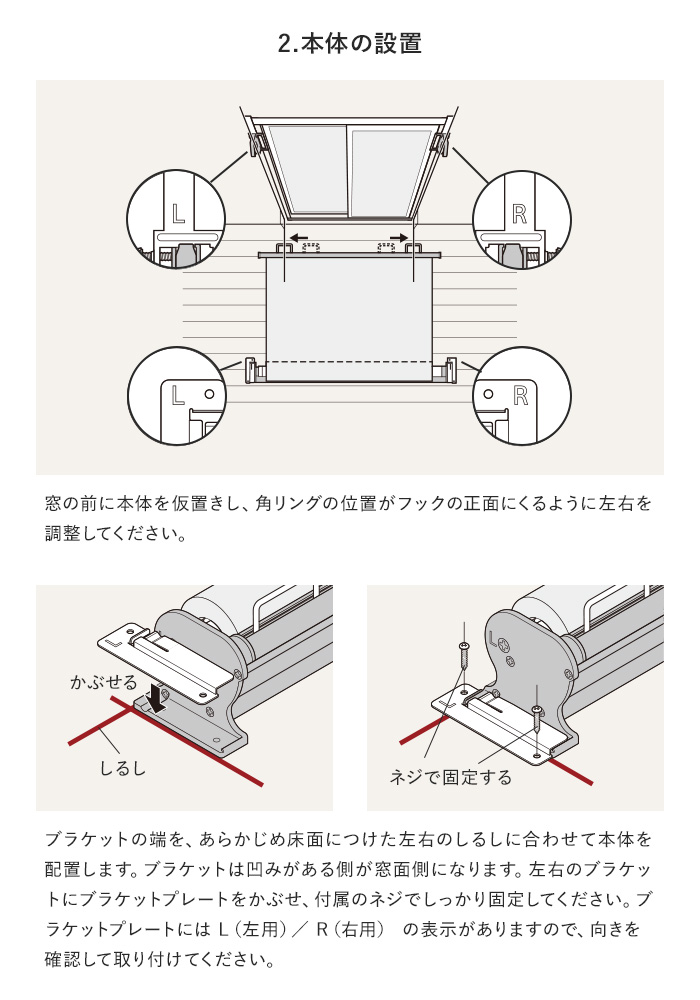 2.本体の設置

L

R

L

R

窓の前に本体を仮置きし、角リングの位置がフックの正面にくるように左右を調整してください。

かぶせる

しるし

ネジで固定する

ブラケットの端を、あらかじめ床面につけた左右のしるしに合わせて本体を配置します。ブラケットは凹みがある側が窓面側になります。左右のブラケットにブラケットプレートをかぶせ、付属のネジでしっかり固定してください。ブラケットプレートには L（左用）／ R（右用） の表示がありますので、向きを確認して取り付けてください。