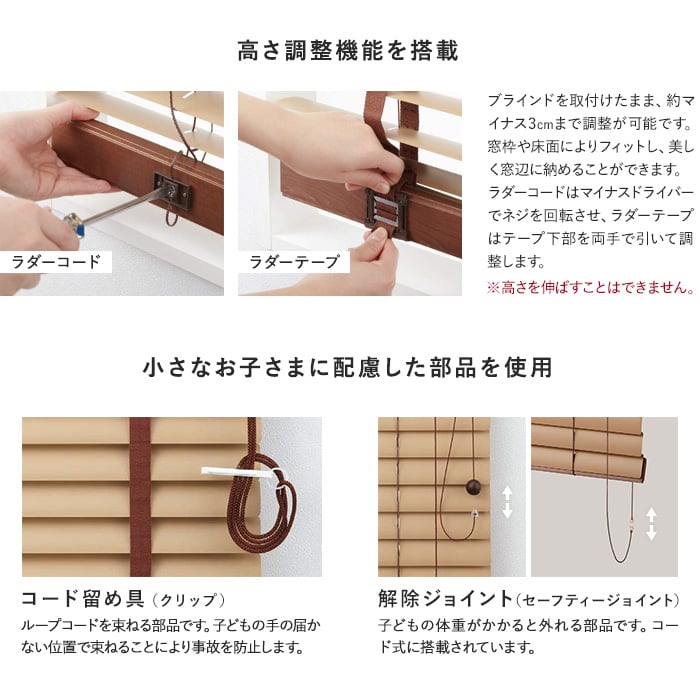 高さ調整機能を搭載

ラダーコード

ラダーテープ

ブラインドを取付けたまま、約マイナス3cmまで調整が可能です。窓枠や床面によりフィットし、美しく窓辺に納めることができます。ラダーコードはマイナスドライバーでネジを回転させ、ラダーテープはテープ下部を両手で引いて調整します。
※高さを伸ばすことはできません。

小さなお子さまに配慮した部品を使用

コード留め具（クリップ）
ループコードを束ねる部品です。子どもの手の届かない位置で束ねることにより事故を防止します。

解除ジョイント（セーフティージョイント）
子どもの体重がかかると外れる部品です。コード式に搭載されています。