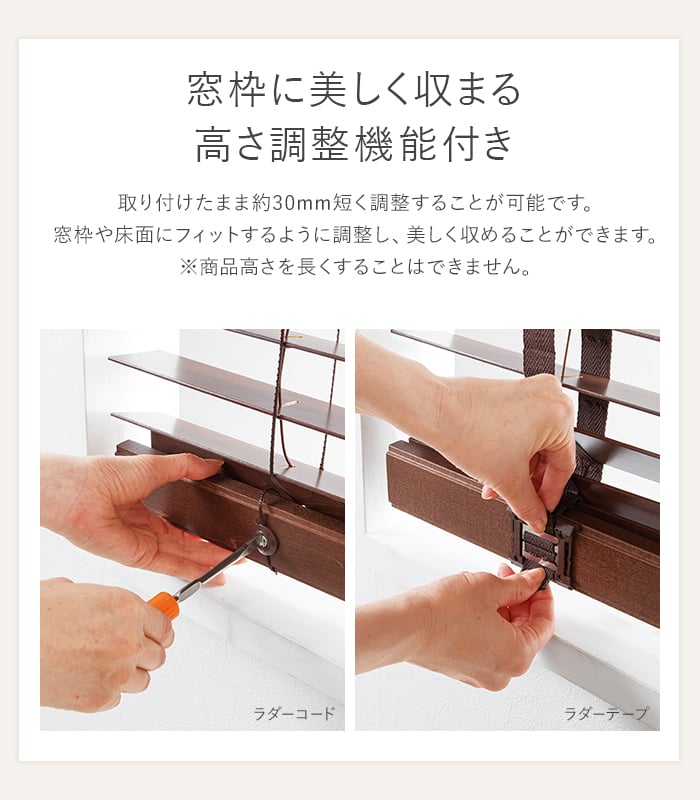 窓枠に美しく収まる
高さ調整機能付き

取り付けたまま約30mm短く調整することが可能です。
窓枠や床面にフィットするように調整し、美しく収めることができます。
※商品高さを長くすることはできません。

ラダーコード

ラダーテープ