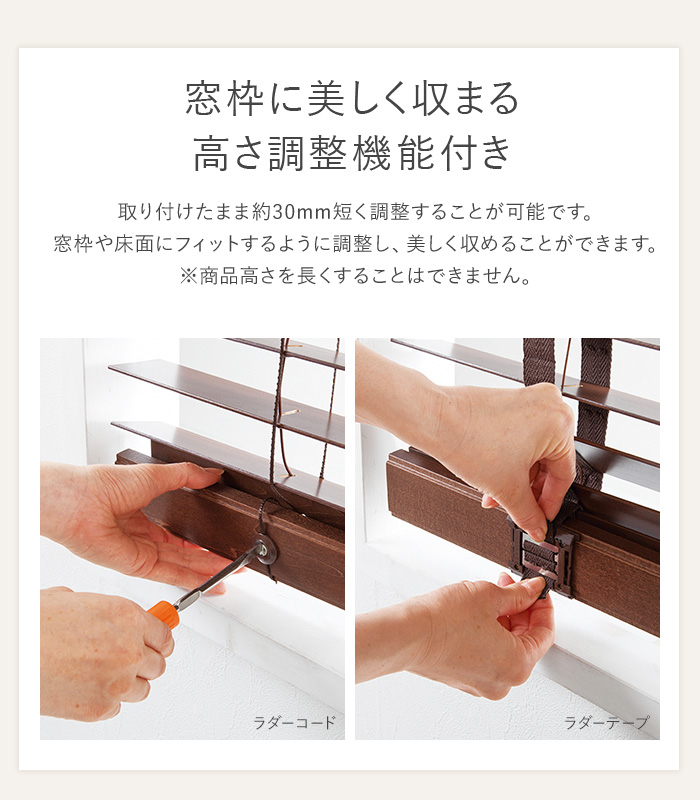 窓枠に美しく収まる
高さ調整機能付き

取り付けたまま約30mm短く調整することが可能です。
窓枠や床面にフィットするように調整し、美しく収めることができます。
※商品高さを長くすることはできません。

ラダーコード

ラダーテープ