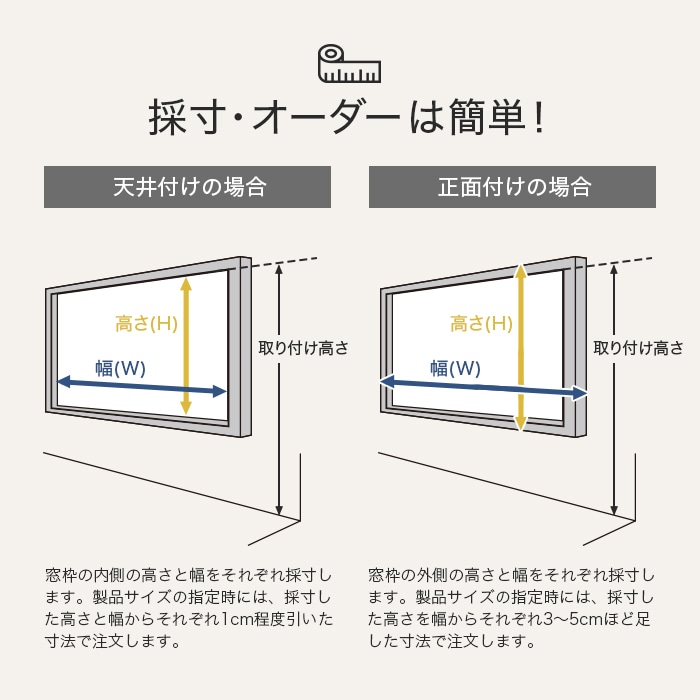 採寸・オーダーは簡単！

天井付けの場合

高さ(H)

幅(W)

取り付け高さ

窓枠の内側の高さと幅をそれぞれ採寸します。製品サイズの指定時には、採寸した高さと幅からそれぞれ1cm程度引いた寸法で注文します。

正面付けの場合

高さ(H)

幅(W)

取り付け高さ

窓枠の外側の高さと幅をそれぞれ採寸します。製品サイズの指定時には、採寸した高さを幅からそれぞれ3〜5cmほど足した寸法で注文します。