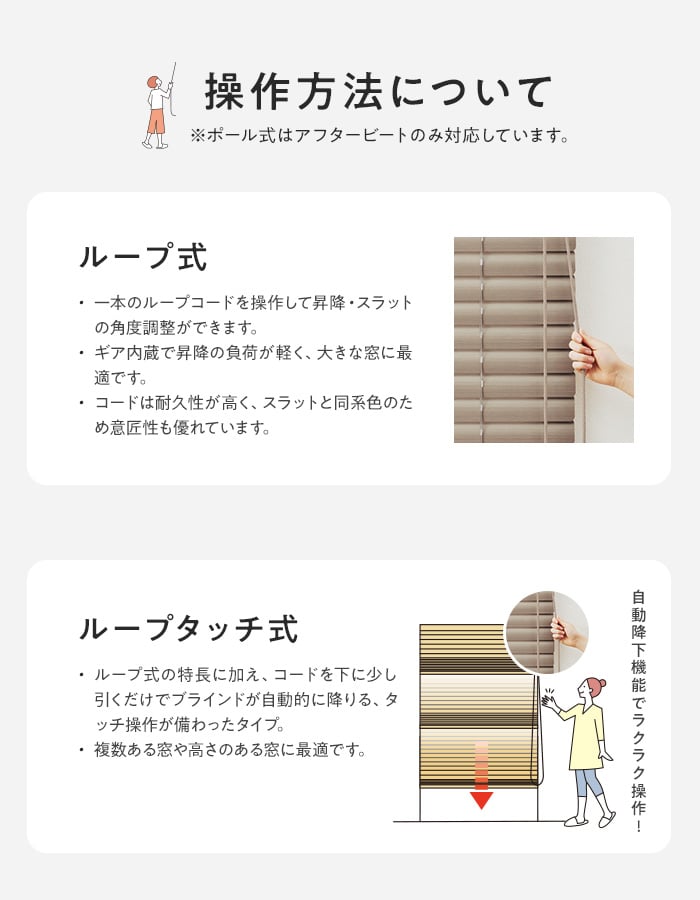 操作方法について

※ポール式はアフタービートのみ対応しています。

ループ式

・一本のループコードを操作して昇降・スラットの角度調整ができます。
・ギア内蔵で昇降の負荷が軽く、大きな窓に最適です。
・コードは耐久性が高く、スラットと同系色のため意匠性も優れています。

ループタッチ式

・ループ式の特長に加え、コードを下に少し引くだけでブラインドが自動的に降りる、タッチ操作が備わったタイプ。
・複数ある窓や高さのある窓に最適です。

自動降下機能でラクラク操作!