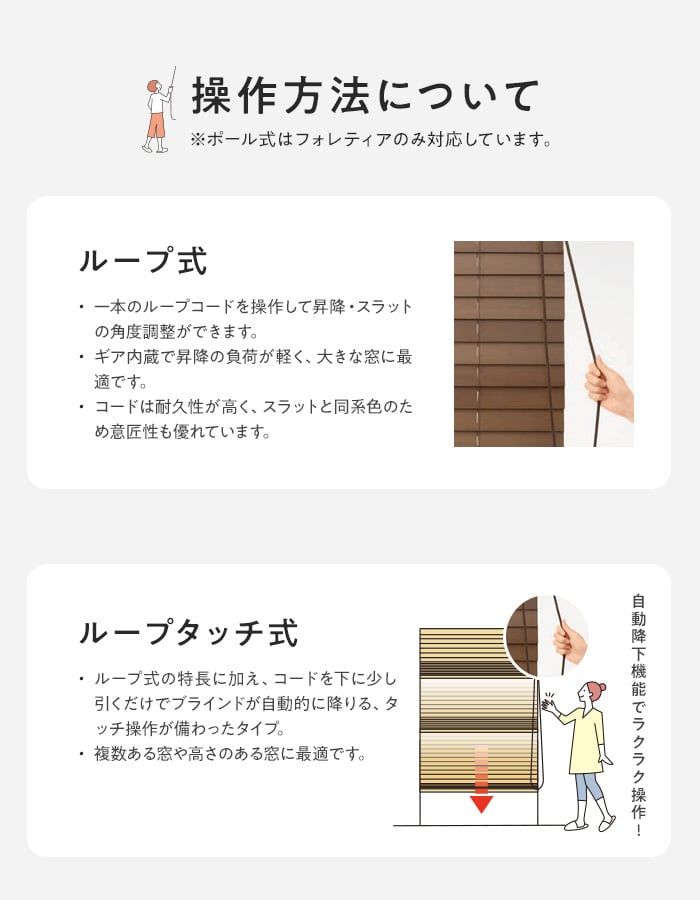 操作方法について
※ポール式はフォレティアのみ対応しています。

ループ式

・一本のループコードを操作して昇降・スラットの角度調整ができます。
・ギア内蔵で昇降の負荷が軽く、大きな窓に最適です。
・コードは耐久性が高く、スラットと同系色のため意匠性も優れています。

ループタッチ式

・ループ式の特長に加え、コードを下に少し引くだけでブラインドが自動的に降りる、タッチ操作が備わったタイプ。
・複数ある窓や高さのある窓に最適です。

自動降下機能でラクラク操作！