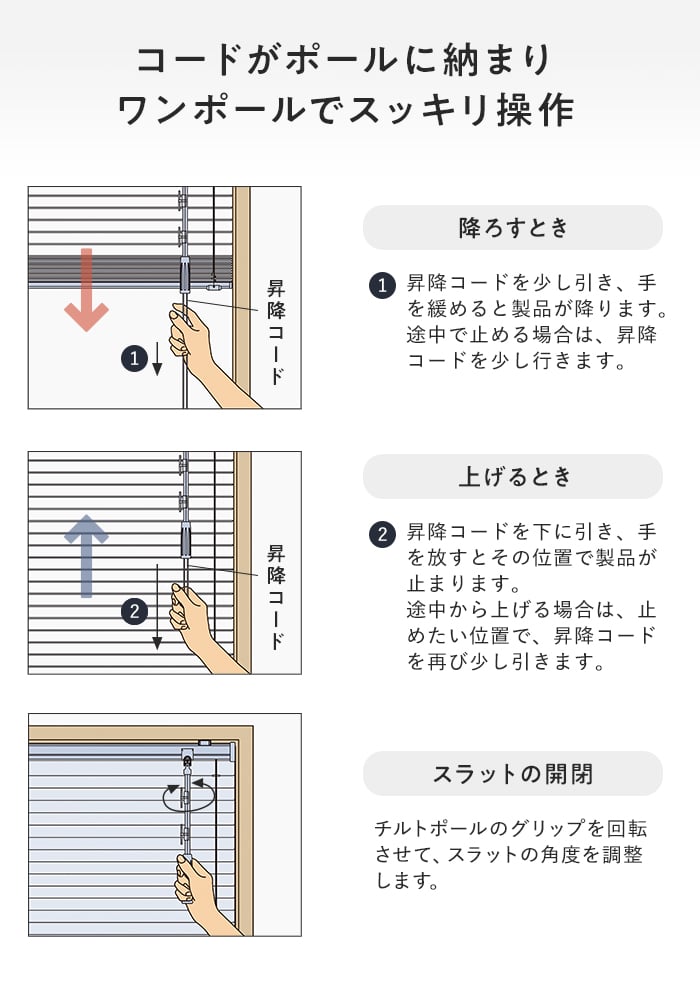 コードがポールに納まり
ワンポールでスッキリ操作

昇降コード

1

降ろすとき

1 昇降コードを少し引き、手を緩めると製品が降ります。途中で止める場合は、昇降コードを少し行きます。

昇降コード

2

上げるとき

2 昇降コードを下に引き、手を放すとその位置で製品が止まります。
途中から上げる場合は、止めたい位置で、昇降コードを再び少し引きます。

スラットの開閉

チルトポールのグリップを回転させて、スラットの角度を調整します。