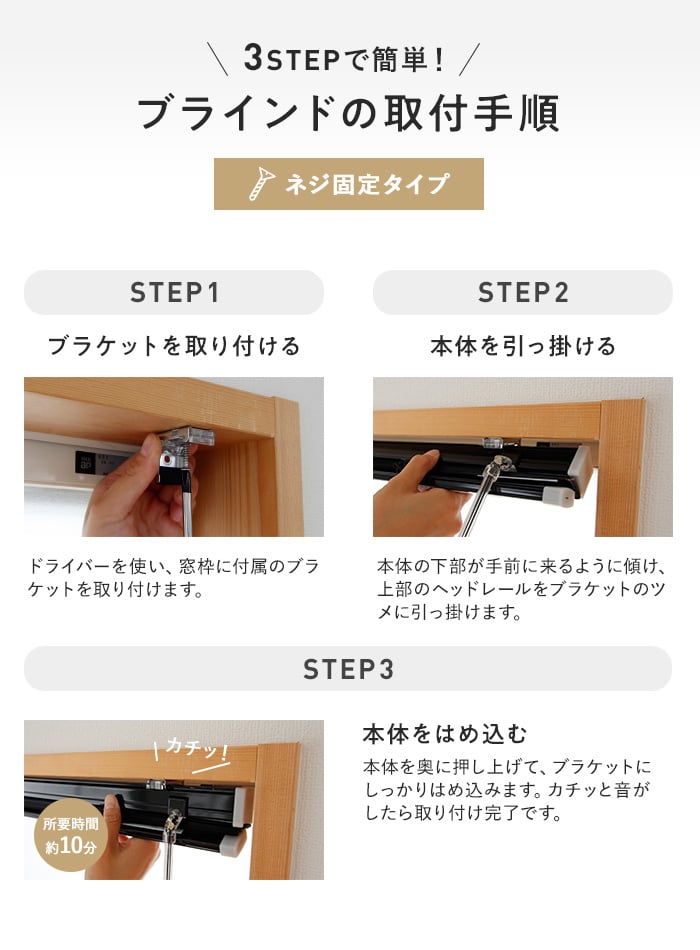 3STEPで簡単！
ブラインドの取付手順

ネジ固定タイプ

STEP1
ブラケットを取り付ける

ドライバーを使い、窓枠に付属のブラケットを取り付けます。

STEP2
本体を引っ掛ける

本体の下部が手前に来るように傾け、上部のヘッドレールをブラケットのツメに引っ掛けます。

STEP3

カチッ！
所要時間 約10分

本体をはめ込む
本体を奥に押し上げて、ブラケットにしっかりはめ込みます。カチッと音がしたら取り付け完了です。