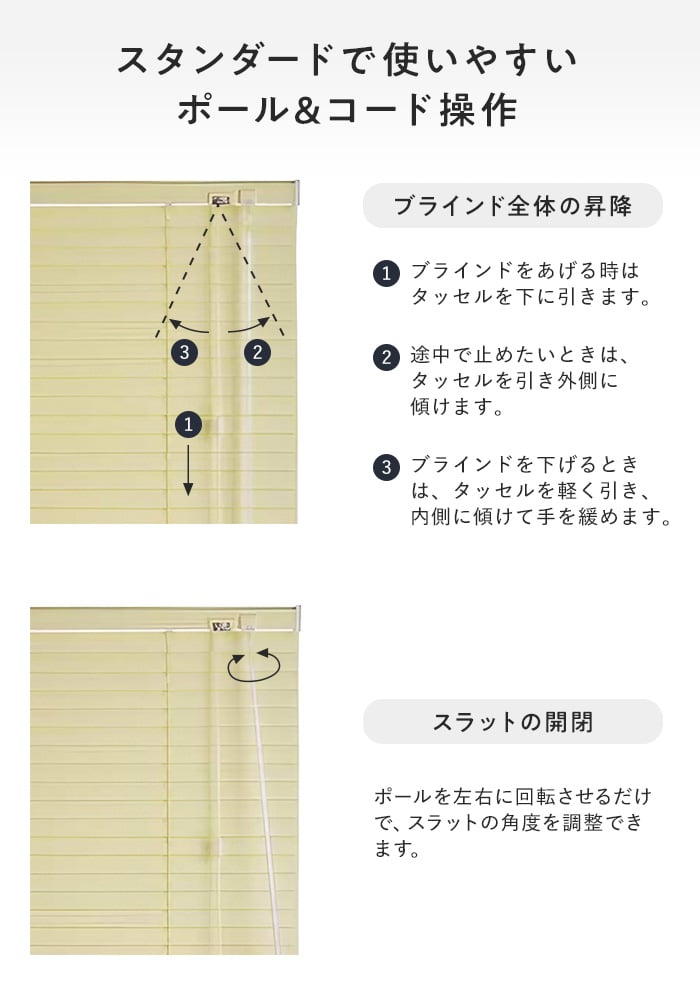 スタンダードで使いやすい
ポール&コード操作

3
2
1

ブラインド全体の昇降

1 ブラインドをあげる時はタッセルを下に引きます。

2 途中で止めたいときは、タッセルを引き外側に傾けます。

3 ブラインドを下げるときは、タッセルを軽く引き、内側に傾けて手を緩めます。

スラットの開閉

ポールを左右に回転させるだけで、スラットの角度を調整できます。