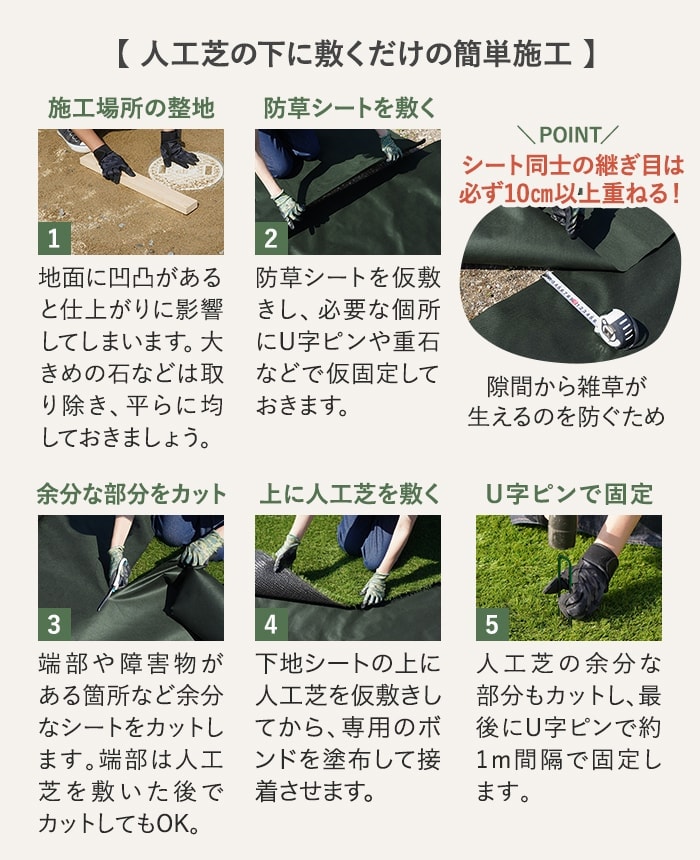 【 人工芝の下に敷くだけの簡単施工 】

施工場所の整地

1

地面に凹凸があると仕上がりに影響してしまいます。大きめの石などは取り除き、平らに均しておきましょう。

防草シートを敷く

2

防草シートを仮敷きし、必要な個所にU字ピンや重石などで仮固定しておきます。

＼POINT／
シート同士の継ぎ目は必ず10cm以上重ねる！

隙間から雑草が生えるのを防ぐため

余分な部分をカット

3

端部や障害物がある箇所など余分なシートをカットします。端部は人工芝を敷いた後でカットしてもOK。

上に人工芝を敷く

4

下地シートの上に人工芝を仮敷きしてから、専用のボンドを塗布して接着させます。

U字ピンで固定

5

人工芝の余分な部分もカットし、最後にU字ピンで約1m間隔で固定します。