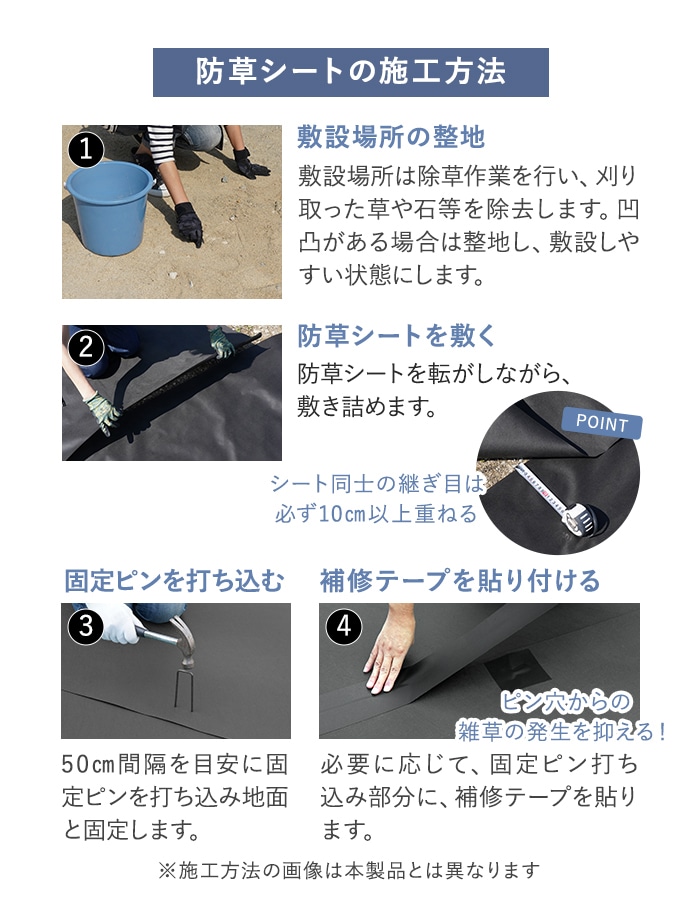 防草シートの施工方法

1

敷設場所の整地

敷設場所は除草作業を行い、刈り取った草や石等を除去します。凹凸がある場合は整地し、敷設しやすい状態にします。

2

防草シートを敷く

防草シートを転がしながら、敷き詰めます。

POINT

シート同士の継ぎ目は必ず10㎝以上重ねる

固定ピンを打ち込む

3

50㎝間隔を目安に固定ピンを打ち込み地面と固定します。

補修テープを貼り付ける

4

ピン穴からの雑草の発生を抑える！

必要に応じて、固定ピン打ち込み部分に、補修テープを貼ります。

※施工方法の画像は本製品とは異なります