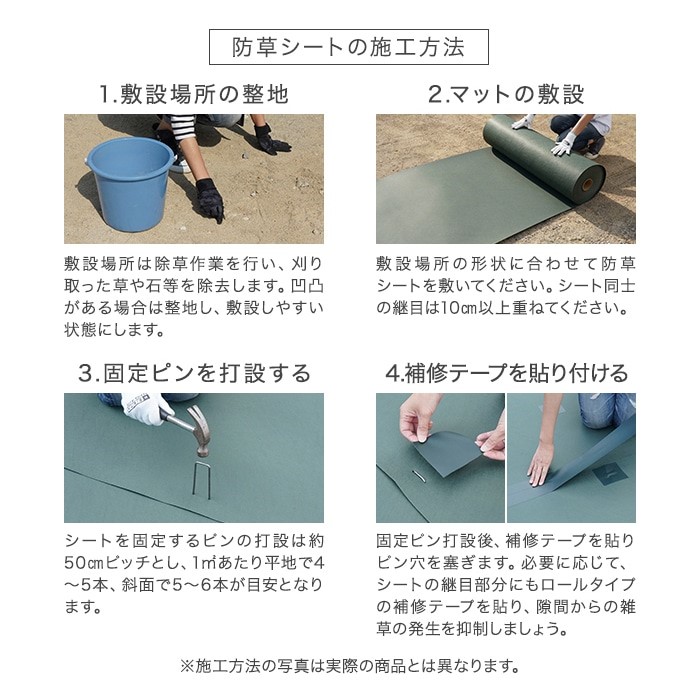 防草シートの施工方法

1.敷設場所の整地

敷設場所は除草作業を行い、刈り取った草や石等を除去します。凹凸がある場合は整地し、敷設しやすい状態にします。

2.マットの敷設

敷設場所の形状に合わせて防草シートを敷いてください。シート同士の継目は10㎝以上重ねてください。

3.固定ピンを打設する

シートを固定するピンの打設は約50㎝ピッチとし、1㎡あたり平地で4～5本、斜面で5～6本が目安となります。

4.補修テープを貼り付ける

固定ピン打設後、補修テープを貼りピン穴を塞ぎます。必要に応じて、シートの継目部分にもロールタイプの補修テープを貼り、隙間からの雑草の発生を抑制しましょう。

※施工方法の写真は実際の商品とは異なります。