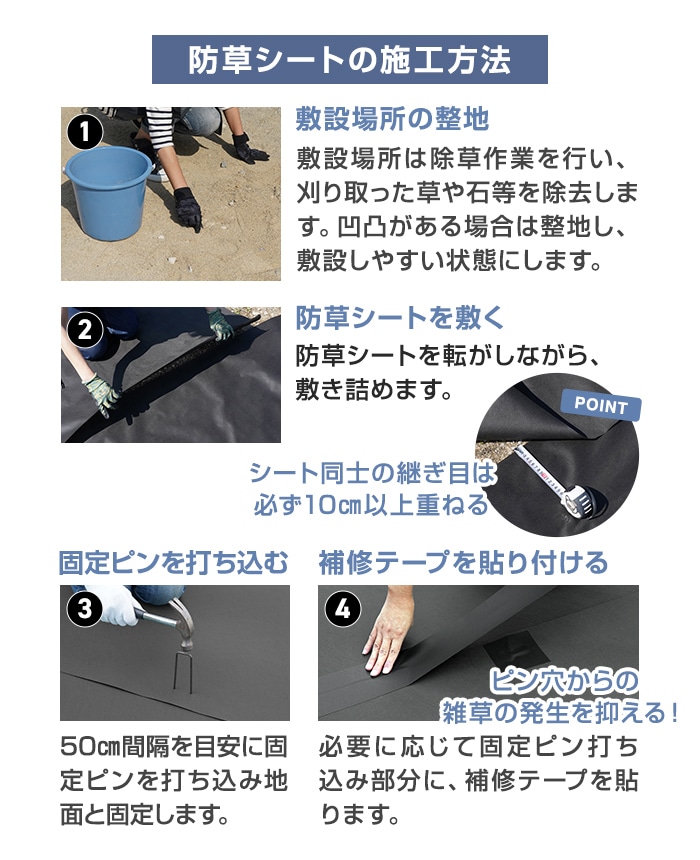 防草シートの施工方法

1

敷設場所の整地

敷設場所は除草作業を行い、刈り取った草や石等を除去します。凹凸がある場合は整地し、敷設しやすい状態にします。

2

防草シートを敷く

防草シートを転がしながら、敷き詰めます。

POINT

シート同士の継ぎ目は必ず10㎝以上重ねる

固定ピンを打ち込む

3

50㎝間隔を目安に固定ピンを打ち込み地面と固定します。

補修テープを貼り付ける

4

ピン穴からの雑草の発生を抑える!

必要に応じて固定ピン打ち込み部分に、補修テープを貼ります。