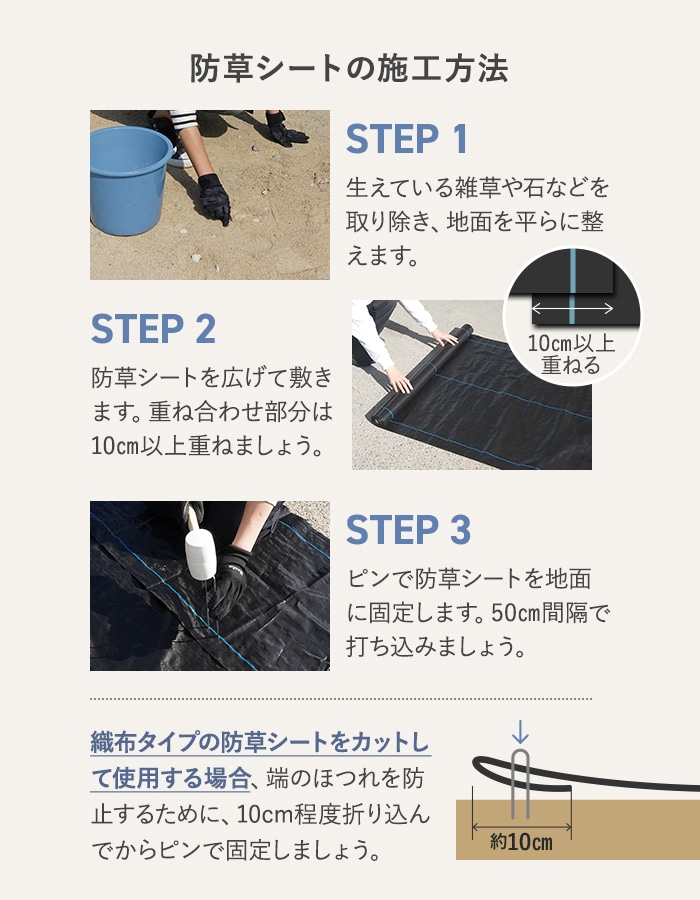 防草シートの施工方法

STEP 1

生えている雑草や石などを取り除き、地面を平らに整えます。

10cm以上重ねる

STEP 2

防草シートを広げて敷きます。重ね合わせ部分は10cm以上重ねましょう。

STEP 3

ピンで防草シートを地面に固定します。50cm間隔で打ち込みましょう。

織布タイプの防草シートをカットして使用する場合、端のほつれを防止するために、10cm程度折り込んでからピンで固定しましょう。

約10cm