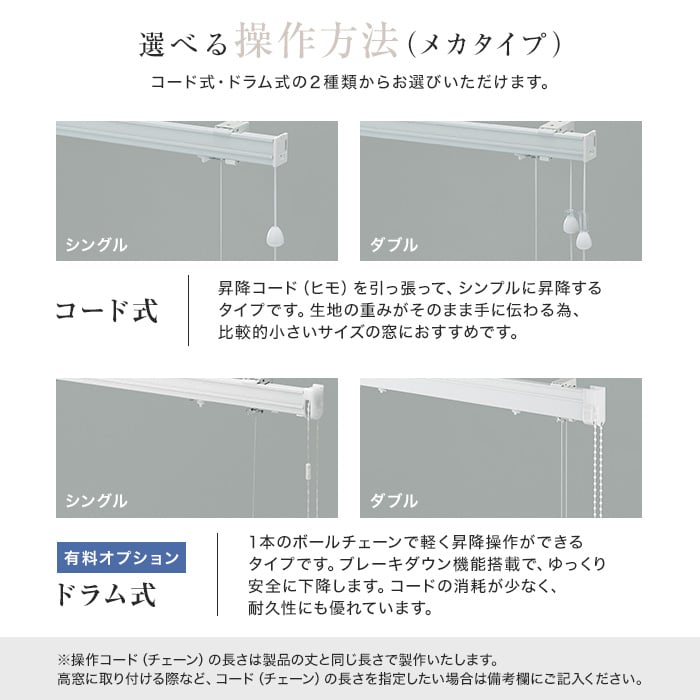 選べる操作方法(メカタイプ)

コード式・ドラム式の２種類からお選びいただけます。

シングル

ダブル

コード式

昇降コード（ヒモ）を引っ張って、シンプルに昇降するタイプです。生地の重みがそのまま手に伝わる為、比較的小さいサイズの窓におすすめです。

シングル

ダブル

有料オプション

ドラム式

1本のボールチェーンで軽く昇降操作ができるタイプです。ブレーキダウン機能搭載で、ゆっくり安全に下降します。コードの消耗が少なく、耐久性にも優れています。

※操作コード（チェーン）の長さは製品の丈と同じ長さで製作いたします。
高窓に取り付ける際など、コード（チェーン）の長さを指定したい場合は備考欄にご記入ください。