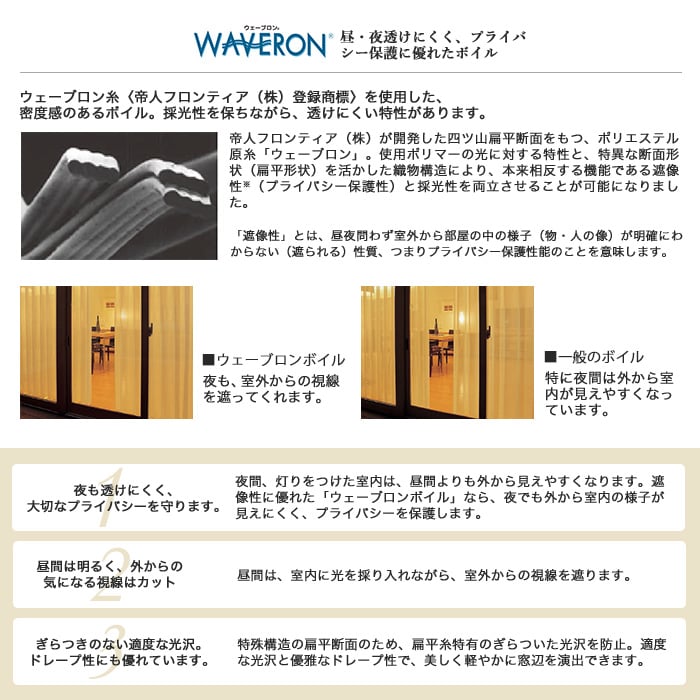 ウェーブロン
WAVERON®
昼・夜透けにくく、プライバシー保護に優れたボイル

ウェーブロン糸〈帝人フロンティア（株）登録商標〉を使用した、密度感のあるボイル。採光性を保ちながら、透けにくい特性があります。

帝人フロンティア（株）が開発した四ツ山扁平断面をもつ、ポリエステル原糸「ウェーブロン」。使用ポリマーの光に対する特性と、特異な断面形状（扁平形状）を活かした織物構造により、本来相反する機能である遮像性※（プライバシー保護性）と採光性を両立させることが可能になりました。

「遮像性」とは、昼夜問わず室外から部屋の中の様子（物・人の像）が明確にわからない（遮られる）性質、つまりプライバシー保護性能のことを意味します。

■ウェーブロンボイル
夜も、室外からの視線を遮ってくれます。

■一般のボイル
特に夜間は外から室内が見えやすくなっています。

1
夜も透けにくく、大切なプライバシーを守ります。
夜間、灯りをつけた室内は、昼間よりも外から見えやすくなります。遮像性に優れた「ウェーブロンボイル」なら、夜でも外から室内の様子が見えにくく、プライバシーを保護します。

2
昼間は明るく、外からの気になる視線はカット
昼間は、室内に光を採り入れながら、室外からの視線を遮ります。

3
ぎらつきのない適度な光沢。ドレープ性にも優れています。
特殊構造の扁平断面のため、扁平糸特有のぎらついた光沢を防止。適度な光沢と優雅なドレープ性で、美しく軽やかに窓辺を演出できます。