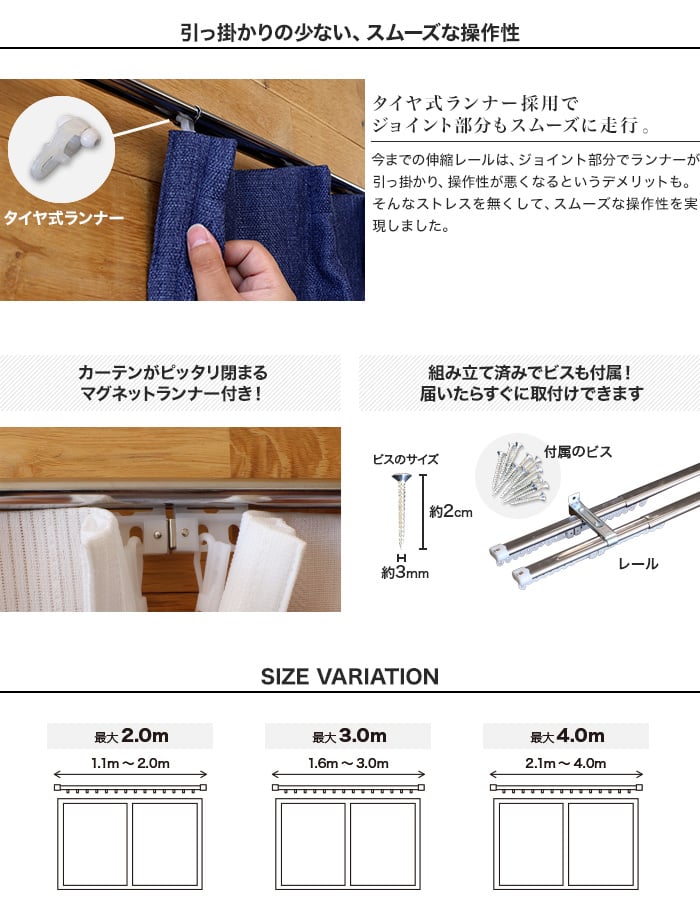 引っ掛かりの少ない、スムーズな操作性

タイヤ式ランナー

タイヤ式ランナー採用で
ジョイント部分もスムーズに走行。

今までの伸縮レールは、ジョイント部分でランナーが引っ掛かり、操作性が悪くなるというデメリットも。そんなストレスを無くして、スムーズな操作性を実現しました。

カーテンがピッタリ閉まる
マグネットランナー付き！

組み立て済みでビスも付属！
届いたらすぐに取付けできます

ビスのサイズ

約2cm

約3mm

付属のビス

レール

SIZE VARIATION

最大 2.0m

1.1m ～ 2.0m

最大 3.0m

1.6m ～ 3.0m

最大 4.0m

2.1m ～ 4.0m