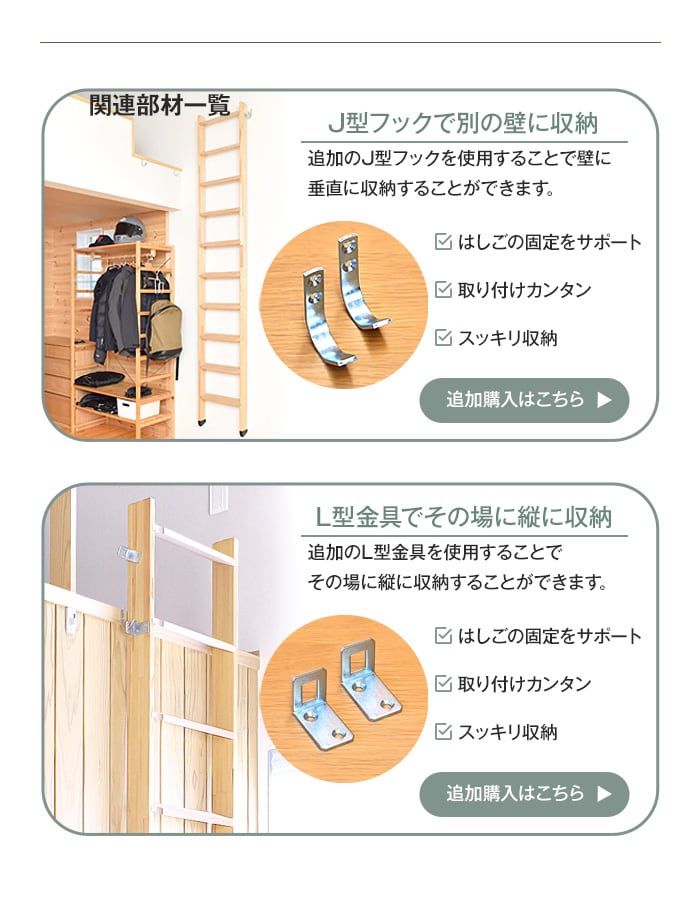 関連部材一覧

J型フックで別の壁に収納

追加のJ型フックを使用することで壁に垂直に収納することができます。

☑ はしごの固定をサポート

☑ 取り付けカンタン

☑ スッキリ収納

追加購入はこちら ▶

L型金具でその場に縦に収納

追加のL型金具を使用することでその場に縦に収納することができます。

☑ はしごの固定をサポート

☑ 取り付けカンタン

☑ スッキリ収納

追加購入はこちら ▶