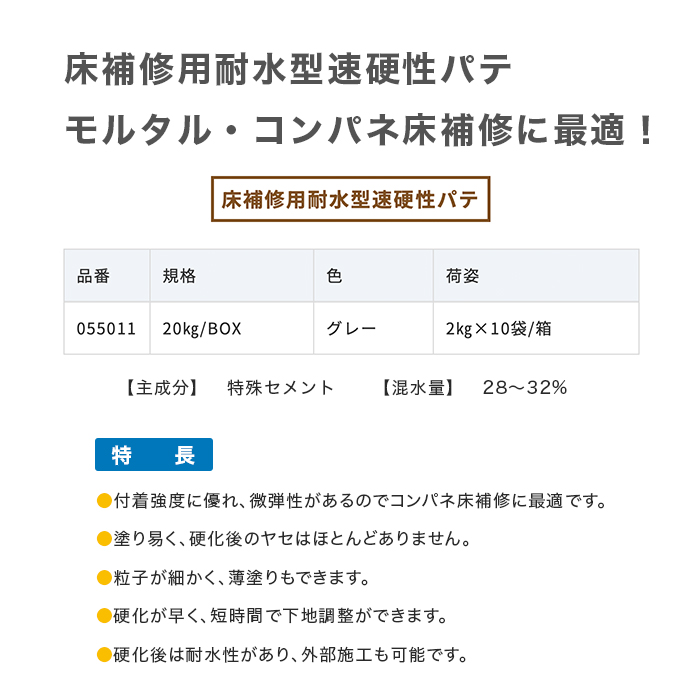 床補修用耐水型速硬性パテ
モルタル・コンパネ床補修に最適！

床補修用耐水型速硬性パテ

| 品番 | 規格 | 色 | 荷姿 |
|---|---|---|---|
| 055011 | 20kg/BOX | グレー | 2kg×10袋/箱 |

【主成分】 特殊セメント 【混水量】 28～32%

特　長

●付着強度に優れ、微弾性があるのでコンパネ床補修に最適です。

●塗り易く、硬化後のヤセはほとんどありません。

●粒子が細かく、薄塗りもできます。

●硬化が早く、短時間で下地調整ができます。

●硬化後は耐水性があり、外部施工も可能です。