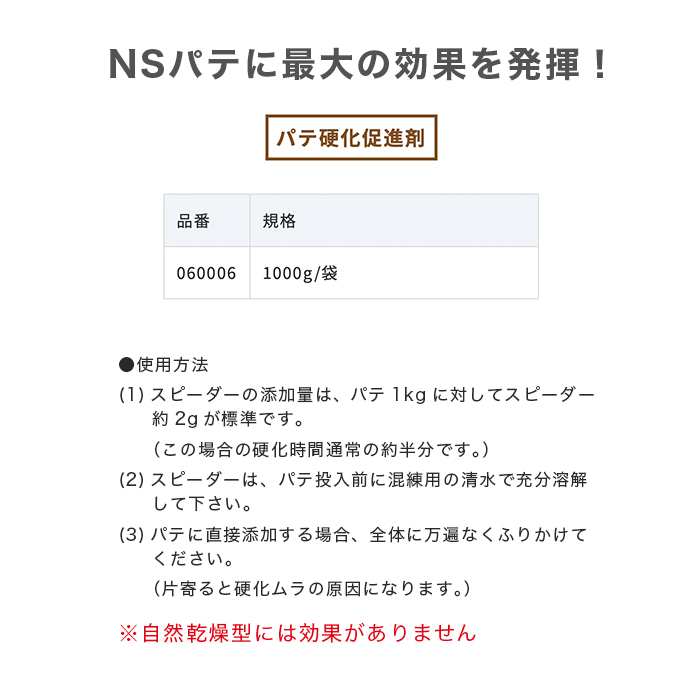 NSパテに最大の効果を発揮！

パテ硬化促進剤

| 品番 | 規格 |
|---|---|
| 060006 | 1000g/袋 |

●使用方法
(1)スピーダーの添加量は、パテ1kgに対してスピーダー約2gが標準です。
（この場合の硬化時間通常の約半分です。）
(2)スピーダーは、パテ投入前に混練用の清水で充分溶解して下さい。
(3)パテに直接添加する場合、全体に万遍なくふりかけてください。
（片寄ると硬化ムラの原因になります。）

※自然乾燥型には効果がありません