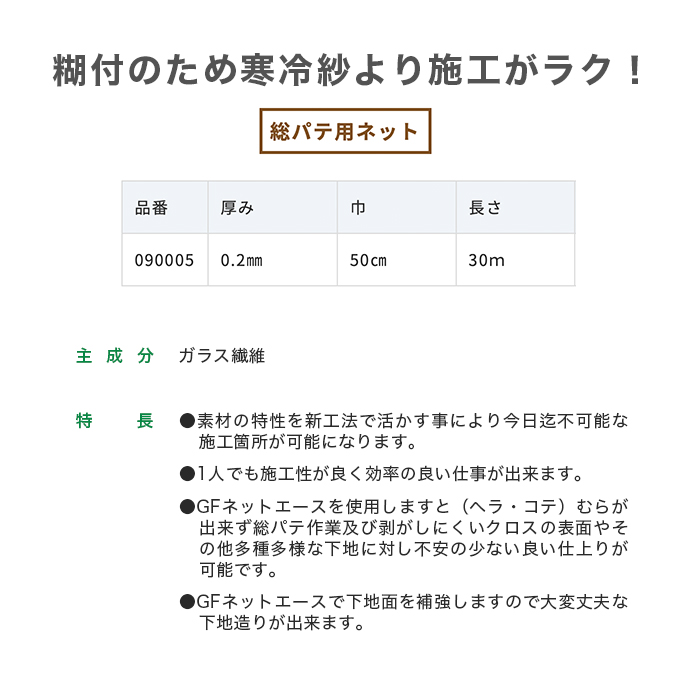 糊付のため寒冷紗より施工がラク！

総パテ用ネット

| 品番 | 厚み | 巾 | 長さ |
|---|---|---|---|
| 090005 | 0.2㎜ | 50㎝ | 30m |

主成分 ガラス繊維

特長
●素材の特性を新工法で活かす事により今日迄不可能な施工箇所が可能になります。

●1人でも施工性が良く効率の良い仕事が出来ます。

●GFネットエースを使用しますと（ヘラ・コテ）むらが出来ず総パテ作業及び剥がしにくいクロスの表面やその他多種多様な下地に対し不安の少ない良い仕上りが可能です。

●GFネットエースで下地面を補強しますので大変丈夫な下地造りが出来ます。