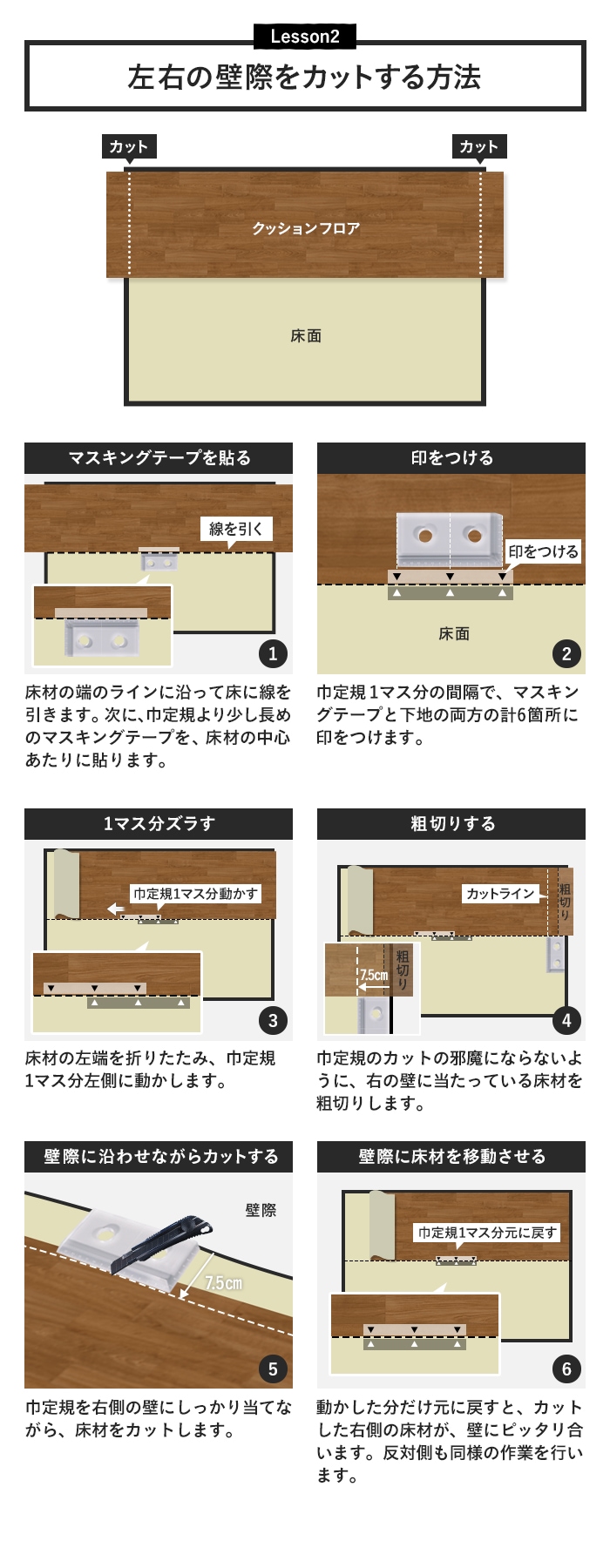 Lesson2

左右の壁際をカットする方法

カット

カット

クッションフロア

床面

マスキングテープを貼る

線を引く

1

床材の端のラインに沿って床に線を引きます。次に、巾定規より少し長めのマスキングテープを、床材の中心あたりに貼ります。

印をつける

印をつける

床面

2

巾定規1マス分の間隔で、マスキングテープと下地の両方の計6箇所に印をつけます。

1マス分ズラす

巾定規1マス分動かす

3

床材の左端を折りたたみ、巾定規1マス分左側に動かします。

粗切りする

カットライン

粗切り

7.5cm

粗切り

4

巾定規のカットの邪魔にならないように、右の壁に当たっている床材を粗切りします。

壁際に沿わせながらカットする

壁際

7.5cm

5

巾定規を右側の壁にしっかり当てながら、床材をカットします。

壁際に床材を移動させる

巾定規1マス分元に戻す

6

動かした分だけ元に戻すと、カットした右側の床材が、壁にピッタリ合います。反対側も同様の作業を行います。