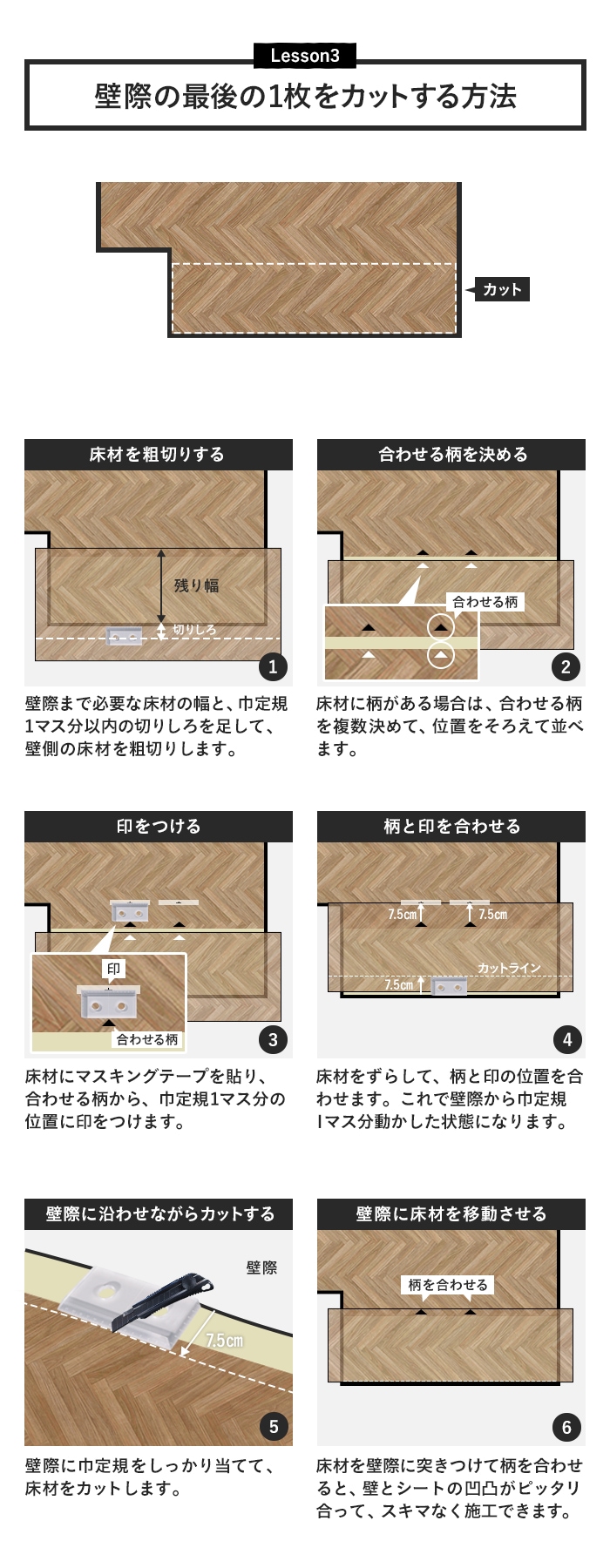 Lesson3

壁際の最後の1枚をカットする方法

カット

床材を粗切りする

残り幅

切りしろ

1

壁際まで必要な床材の幅と、巾定規1マス分以内の切りしろを足して、壁側の床材を粗切りします。

合わせる柄を決める

合わせる柄

2

床材に柄がある場合は、合わせる柄を複数決めて、位置をそろえて並べます。

印をつける

印

合わせる柄

3

床材にマスキングテープを貼り、合わせる柄から、巾定規1マス分の位置に印をつけます。

柄と印を合わせる

7.5cm

7.5cm

カットライン

7.5cm

4

床材をずらして、柄と印の位置を合わせます。これで壁際から巾定規1マス分動かした状態になります。

壁際に沿わせながらカットする

壁際

7.5cm

5

壁際に巾定規をしっかり当てて、床材をカットします。

壁際に床材を移動させる

柄を合わせる

6

床材を壁際に突きつけて柄を合わせると、壁とシートの凹凸がピッタリ合って、スキマなく施工できます。