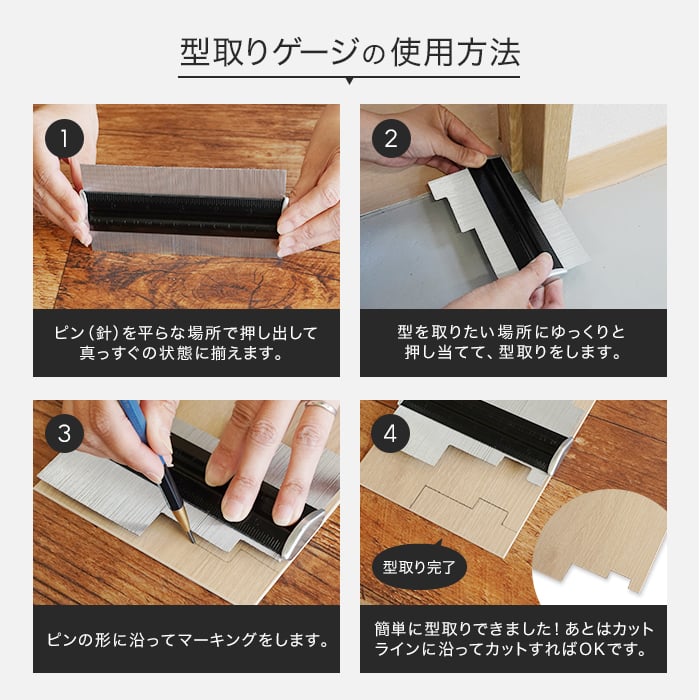 型取りゲージの使用方法

1

ピン（針）を平らな場所で押し出して真っすぐの状態に揃えます。

2

型を取りたい場所にゆっくりと押し当てて、型取りをします。

3

ピンの形に沿ってマーキングをします。

4

型取り完了

簡単に型取りできました！あとはカットラインに沿ってカットすればOKです。