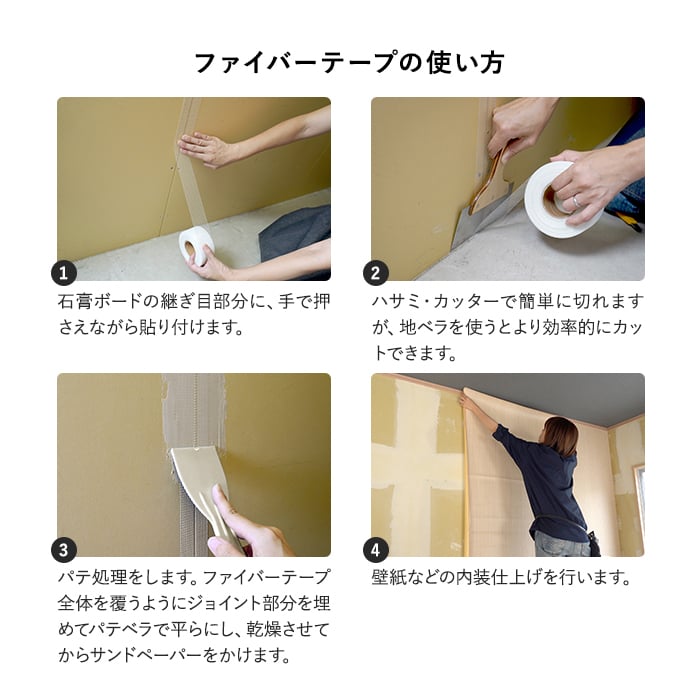 ファイバーテープの使い方

1
石膏ボードの継ぎ目部分に、手で押さえながら貼り付けます。

2
ハサミ・カッターで簡単に切れますが、地ベラを使うとより効率的にカットできます。

3
パテ処理をします。ファイバーテープ全体を覆うようにジョイント部分を埋めてパテベラで平らにし、乾燥させてからサンドペーパーをかけます。

4
壁紙などの内装仕上げを行います。