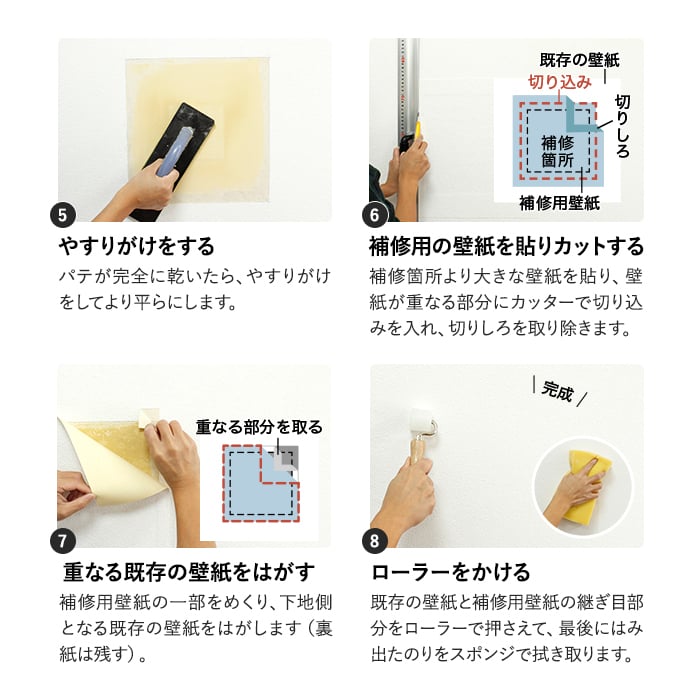 5

やすりがけをする

パテが完全に乾いたら、やすりがけをしてより平らにします。

既存の壁紙

切り込み

切りしろ

補修箇所

補修用壁紙

6

補修用の壁紙を貼りカットする

補修箇所より大きな壁紙を貼り、壁紙が重なる部分にカッターで切り込みを入れ、切りしろを取り除きます。

重なる部分を取る

7

重なる既存の壁紙をはがす

補修用壁紙の一部をめくり、下地側となる既存の壁紙をはがします（裏紙は残す）。

完成

8

ローラーをかける

既存の壁紙と補修用壁紙の継ぎ目部分をローラーで押さえて、最後にはみ出たのりをスポンジで拭き取ります。