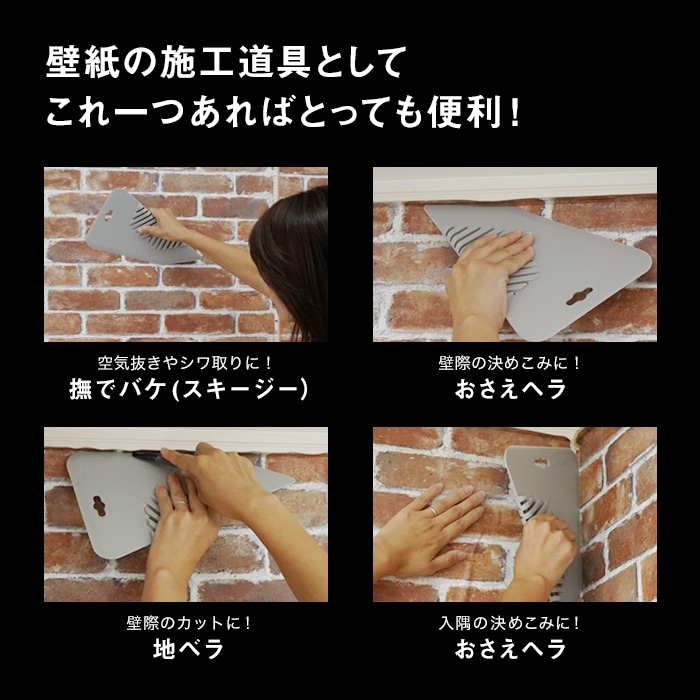 壁紙の施工道具として
これ一つあればとっても便利！

空気抜きやシワ取りに！
撫でバケ(スキージー)

壁際の決めこみに！
おさえヘラ

壁際のカットに！
地ベラ

入隅の決めこみに！
おさえヘラ