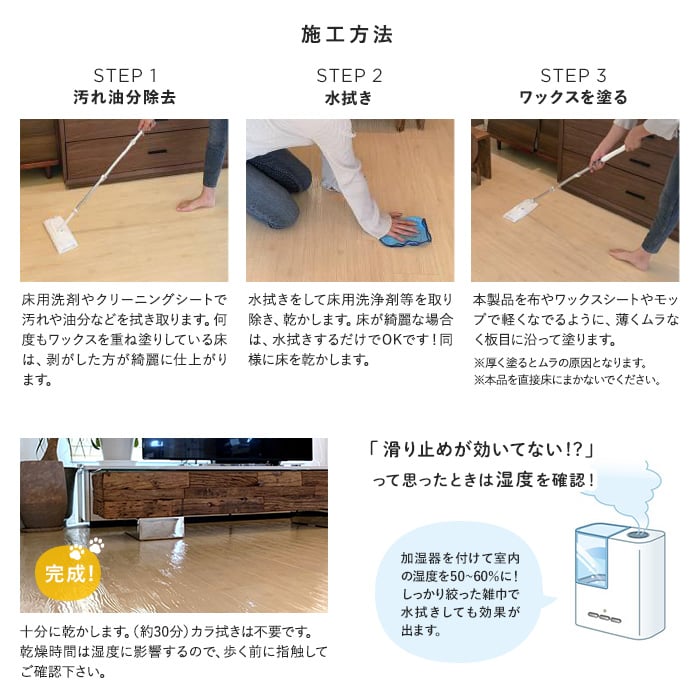 施工方法

STEP 1
汚れ油分除去

床用洗剤やクリーニングシートで汚れや油分などを拭き取ります。何度もワックスを重ね塗りしている床は、剥がした方が綺麗に仕上がります。

STEP 2
水拭き

水拭きをして床用洗浄剤等を取り除き、乾かします。床が綺麗な場合は、水拭きするだけでOKです！同様に床を乾かします。

STEP 3
ワックスを塗る

本製品を布やワックスシートやモップで軽くなでるように、薄くムラなく板目に沿って塗ります。
※厚く塗るとムラの原因となります。
※本品を直接床にまかないでください。

完成！

十分に乾かします。（約30分）カラ拭きは不要です。乾燥時間は湿度に影響するので、歩く前に指触してご確認下さい。

「滑り止めが効いてない!?」
って思ったときは湿度を確認！

加湿器を付けて室内の湿度を50~60%に！しっかり絞った雑巾で水拭きしても効果が出ます。